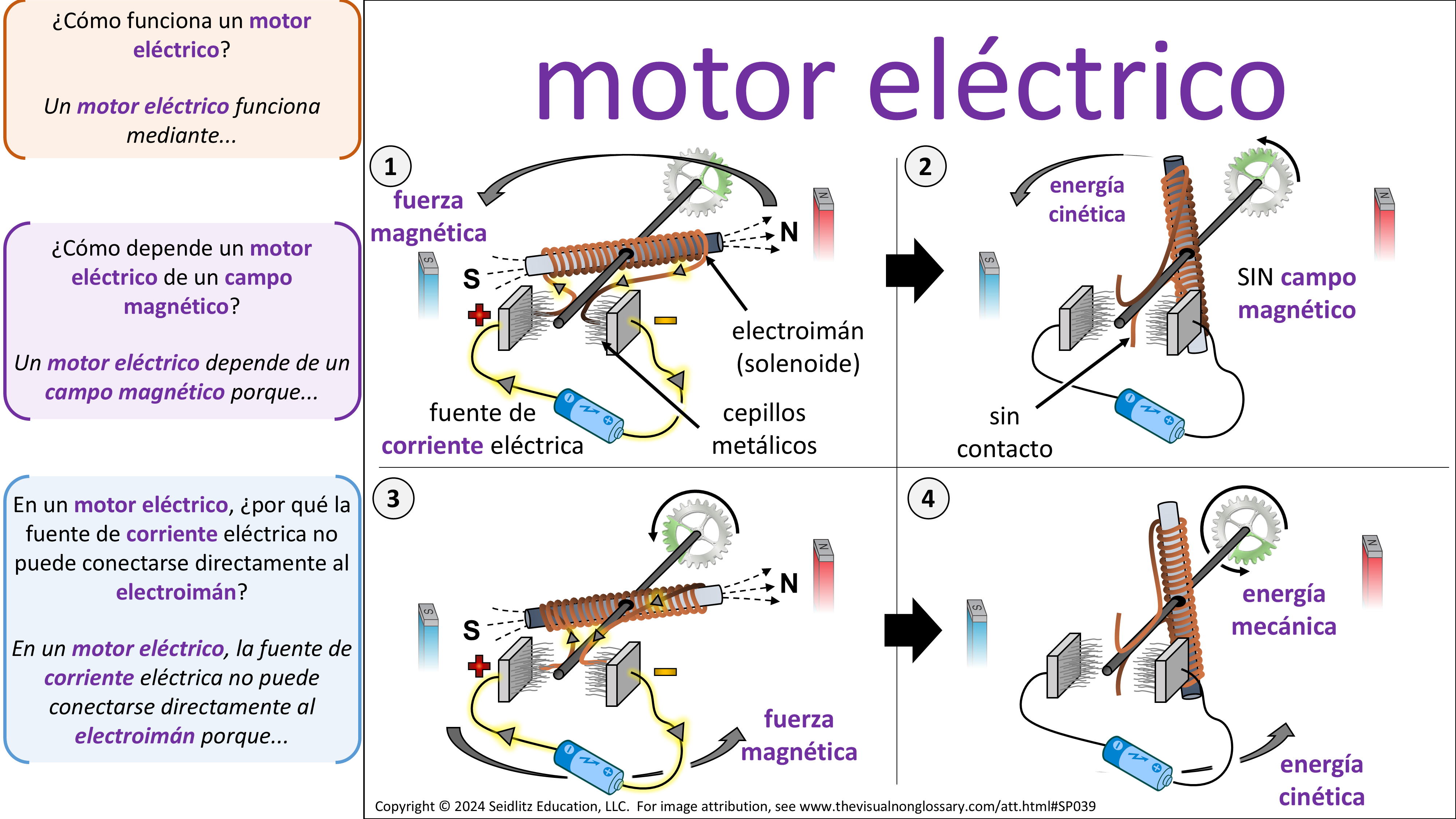 ¿Cómo funciona un motor eléctrico?

Un motor eléctrico funciona mediante...

¿Cómo depende un motor eléctrico de un campo magnético?

Un motor eléctrico depende de un campo magnético porque...

En un motor eléctrico, ¿por qué la fuente de corriente eléctrica no puede conectarse directamente al electroimán?

En un motor eléctrico, la fuente de corriente eléctrica no puede conectarse directamente al electroimán porque...

motor eléctrico

1
fuerza magnética
S
N
S
N
electroimán (solenoide)
fuente de corriente eléctrica
cepillos metálicos

2
energía cinética
S
N
SIN campo magnético
sin contacto

3
S
N
S
N
fuerza magnética

4
S
N
energía mecánica
energía cinética

Copyright © 2024 Seidlitz Education, LLC. For image attribution, see www.thevisualnonglossary.com/att.html#SP039